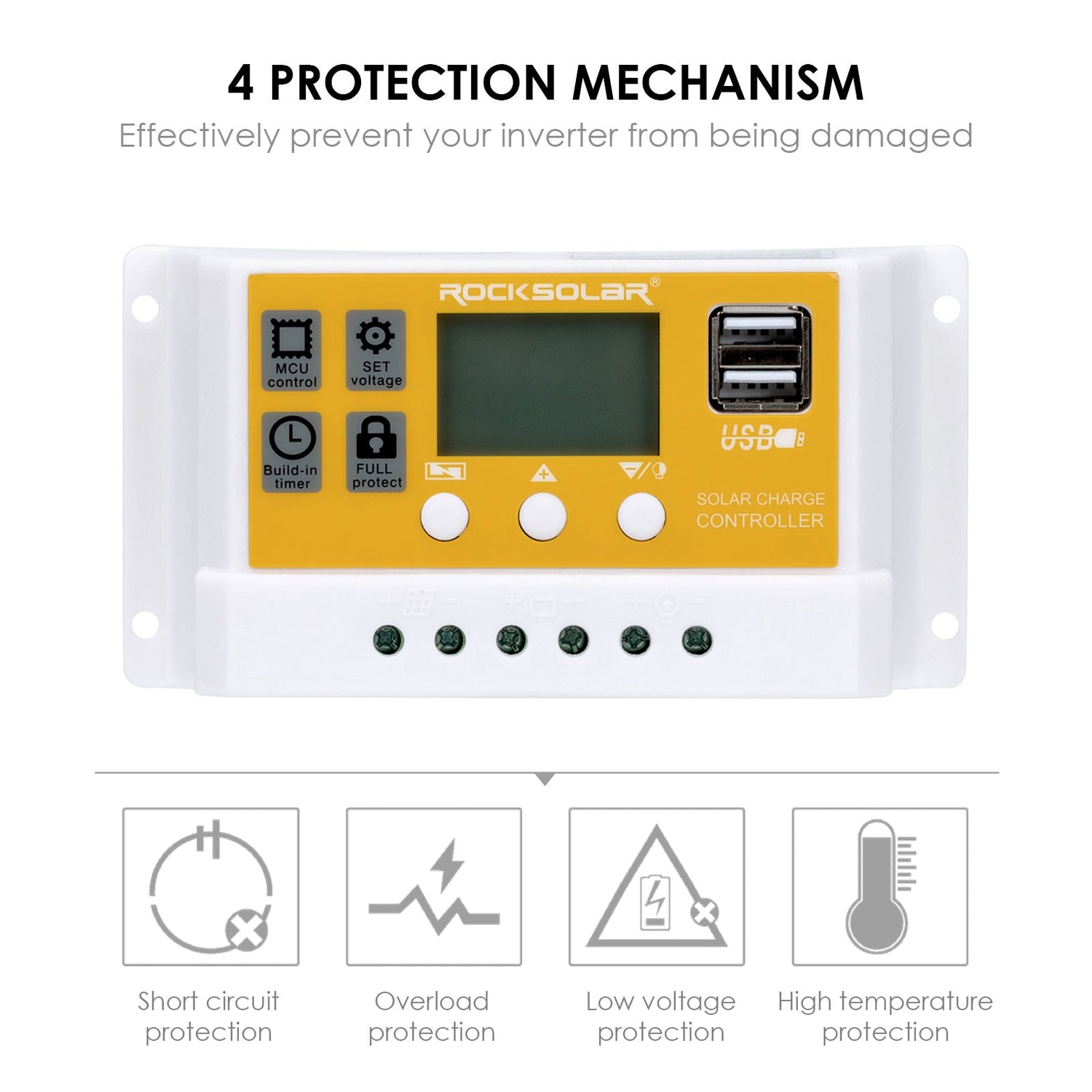 4 PROTECTION MECHANISM

Effectively prevent your inverter from being damaged

ROCKSOLAR®

MCU control

SET voltage

Build-in timer

FULL protect

USB

SOLAR CHARGE CONTROLLER

Short circuit protection

Overload protection

Low voltage protection

High temperature protection